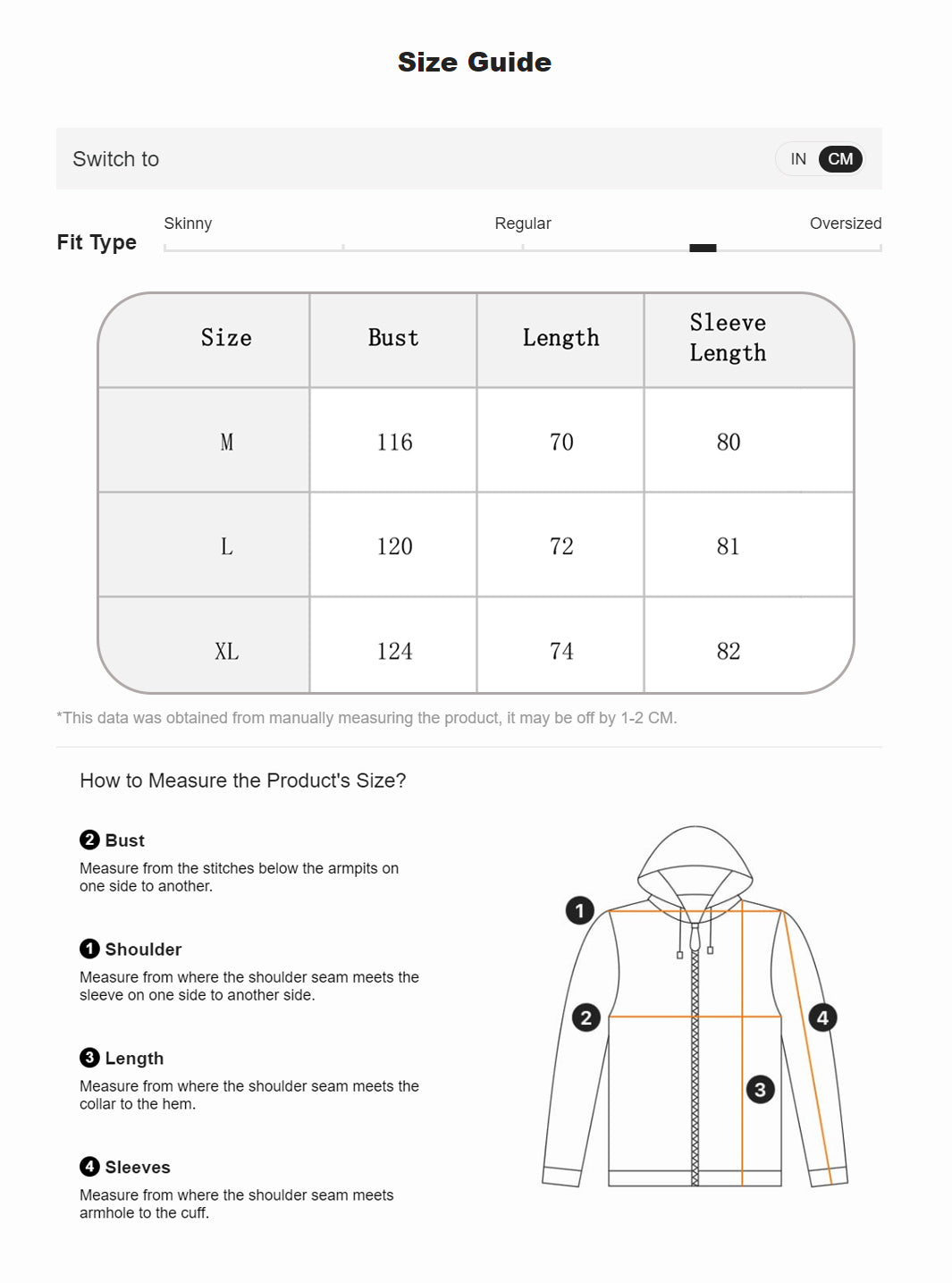 Size Guide

Switch to IN CM

Fit Type Skinny Regular Oversized

| Size | Bust | Length | Sleeve Length |
|---|---|---|---|
| M | 116 | 70 | 80 |
| L | 120 | 72 | 81 |
| XL | 124 | 74 | 82 |

*This data was obtained from manually measuring the product, it may be off by 1-2 CM.

How to Measure the Product's Size?

2 Bust
Measure from the stitches below the armpits on one side to another.

1 Shoulder
Measure from where the shoulder seam meets the sleeve on one side to another side.

3 Length
Measure from where the shoulder seam meets the collar to the hem.

4 Sleeves
Measure from where the shoulder seam meets armhole to the cuff.

1 2 3 4