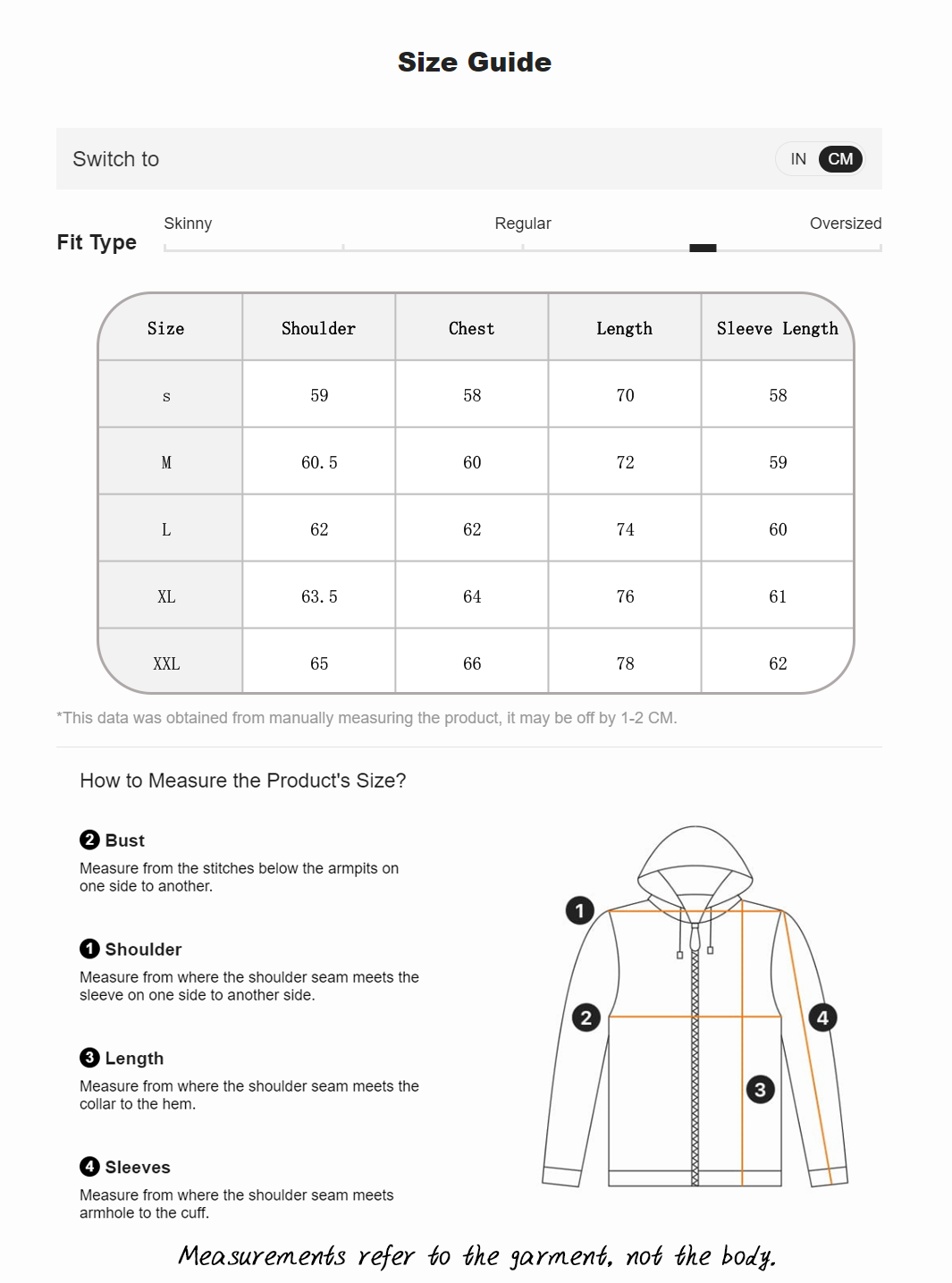 Size Guide

Switch to

IN CM

Fit Type

Skinny

Regular

Oversized

| Size | Shoulder | Chest | Length | Sleeve Length |
|---|---|---|---|---|
| s | 59 | 58 | 70 | 58 |
| M | 60.5 | 60 | 72 | 59 |
| L | 62 | 62 | 74 | 60 |
| XL | 63.5 | 64 | 76 | 61 |
| XXL | 65 | 66 | 78 | 62 |

*This data was obtained from manually measuring the product, it may be off by 1-2 CM.

How to Measure the Product's Size?

2 Bust

Measure from the stitches below the armpits on one side to another.

1 Shoulder

Measure from where the shoulder seam meets the sleeve on one side to another side.

3 Length

Measure from where the shoulder seam meets the collar to the hem.

4 Sleeves

Measure from where the shoulder seam meets armhole to the cuff.

1
2
3
4

Measurements refer to the garment, not the body.