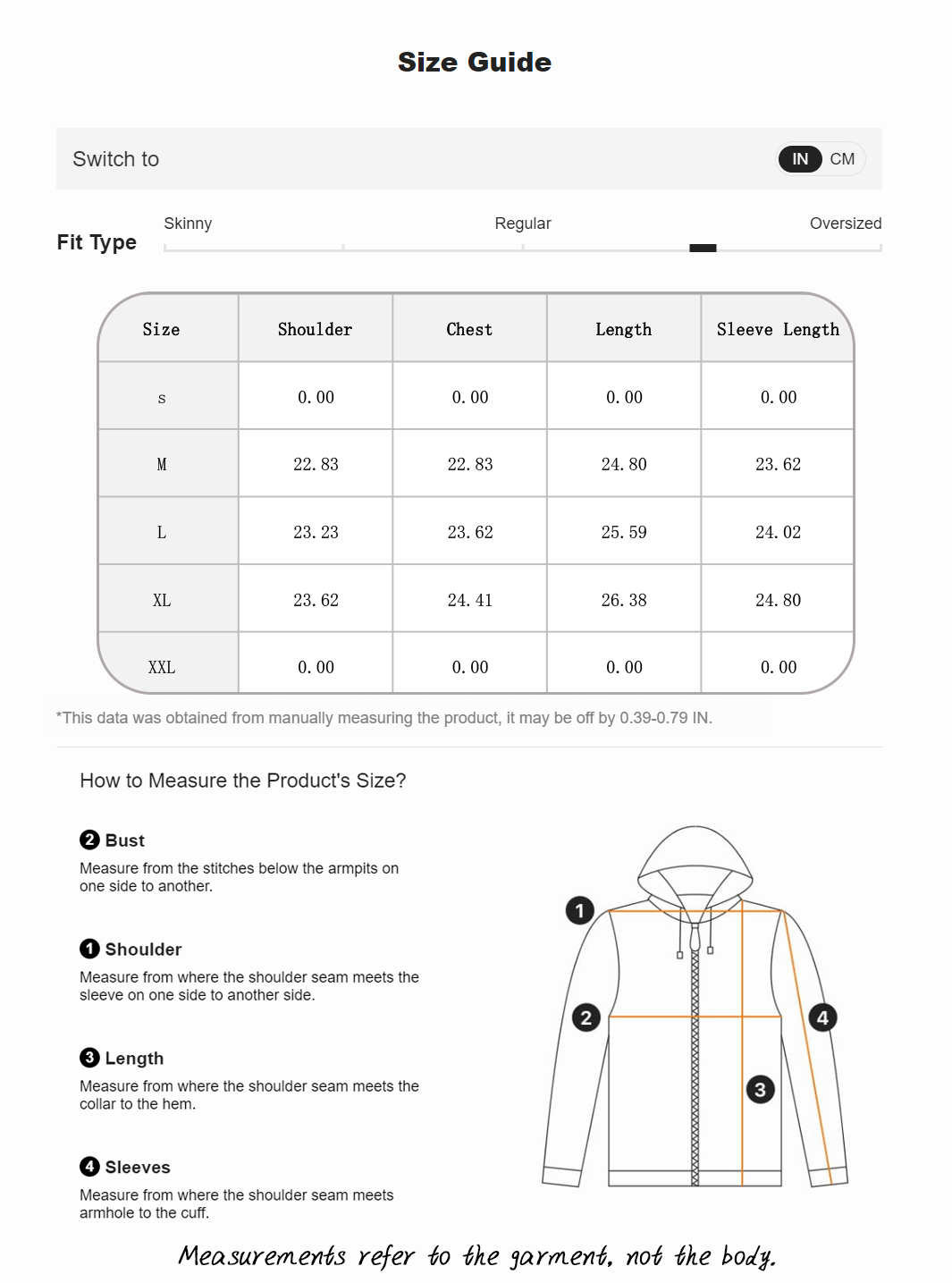 Size Guide

Switch to IN CM

Fit Type Skinny Regular Oversized

| Size | Shoulder | Chest | Length | Sleeve Length |
|---|---|---|---|---|
| s | 0.00 | 0.00 | 0.00 | 0.00 |
| M | 22.83 | 22.83 | 24.80 | 23.62 |
| L | 23.23 | 23.62 | 25.59 | 24.02 |
| XL | 23.62 | 24.41 | 26.38 | 24.80 |
| XXL | 0.00 | 0.00 | 0.00 | 0.00 |

*This data was obtained from manually measuring the product, it may be off by 0.39-0.79 IN.

How to Measure the Product's Size?

2 Bust
Measure from the stitches below the armpits on one side to another.

1 Shoulder
Measure from where the shoulder seam meets the sleeve on one side to another side.

3 Length
Measure from where the shoulder seam meets the collar to the hem.

4 Sleeves
Measure from where the shoulder seam meets armhole to the cuff.

1 2 3 4

Measurements refer to the garment, not the body.