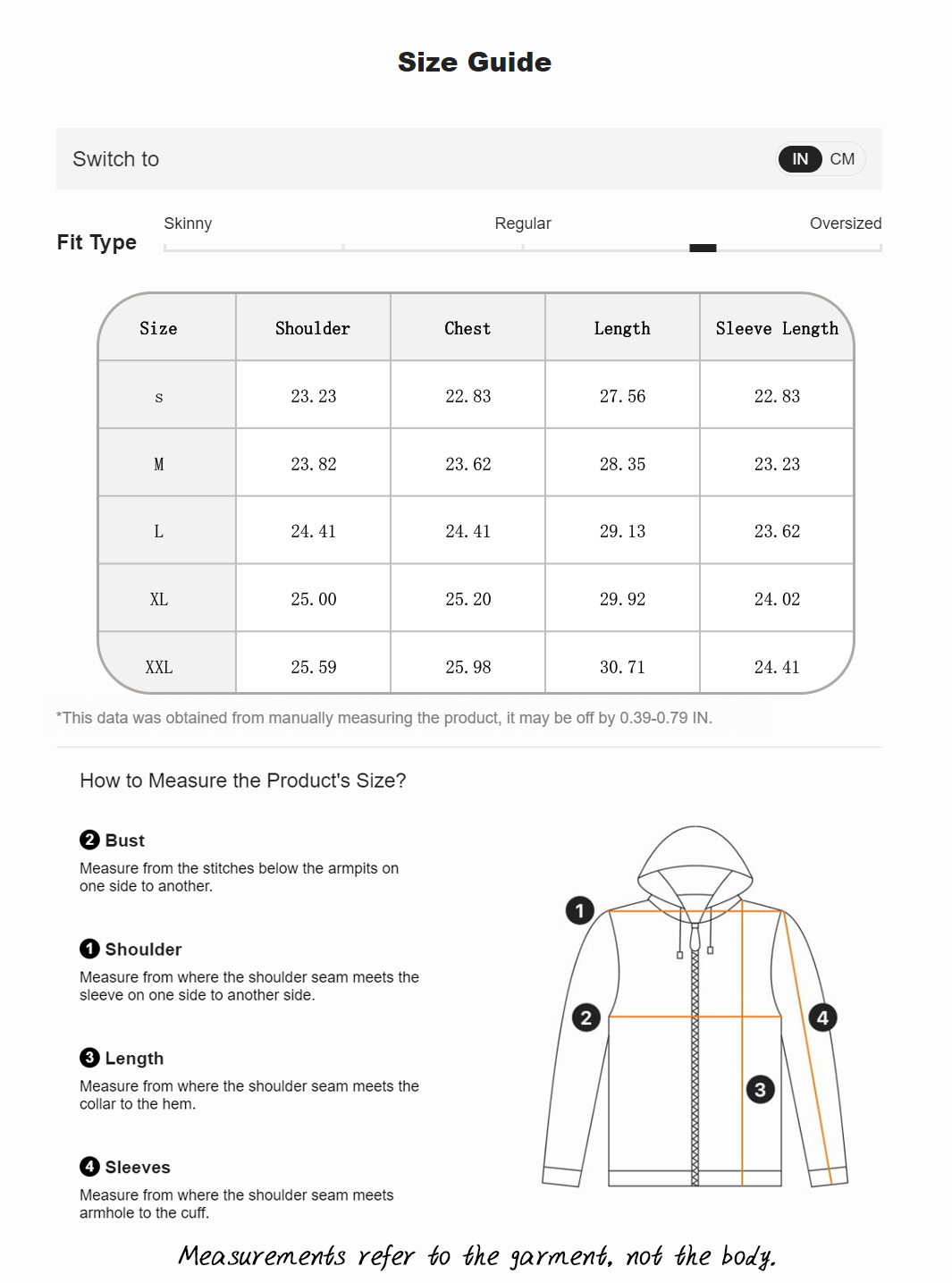 Size Guide

Switch to

IN CM

Fit Type

Skinny Regular Oversized

| Size | Shoulder | Chest | Length | Sleeve Length |
|---|---|---|---|---|
| s | 23.23 | 22.83 | 27.56 | 22.83 |
| M | 23.82 | 23.62 | 28.35 | 23.23 |
| L | 24.41 | 24.41 | 29.13 | 23.62 |
| XL | 25.00 | 25.20 | 29.92 | 24.02 |
| XXL | 25.59 | 25.98 | 30.71 | 24.41 |

*This data was obtained from manually measuring the product, it may be off by 0.39-0.79 IN.

How to Measure the Product's Size?

2 Bust
Measure from the stitches below the armpits on one side to another.

1 Shoulder
Measure from where the shoulder seam meets the sleeve on one side to another side.

3 Length
Measure from where the shoulder seam meets the collar to the hem.

4 Sleeves
Measure from where the shoulder seam meets armhole to the cuff.

1
2
3
4

Measurements refer to the garment, not the body.